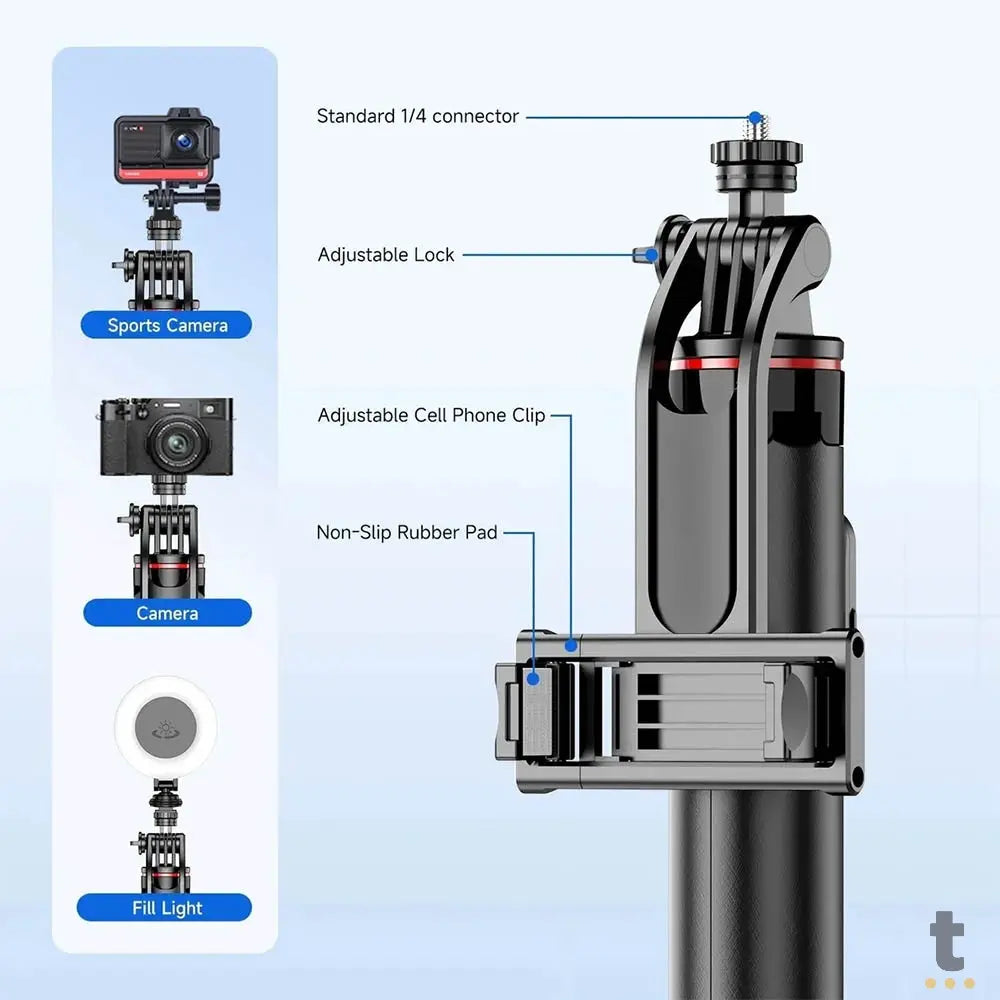 Sports Camera

Camera

Fill Light

Standard 1/4 connector

Adjustable Lock

Adjustable Cell Phone Clip

Non-Slip Rubber Pad

t