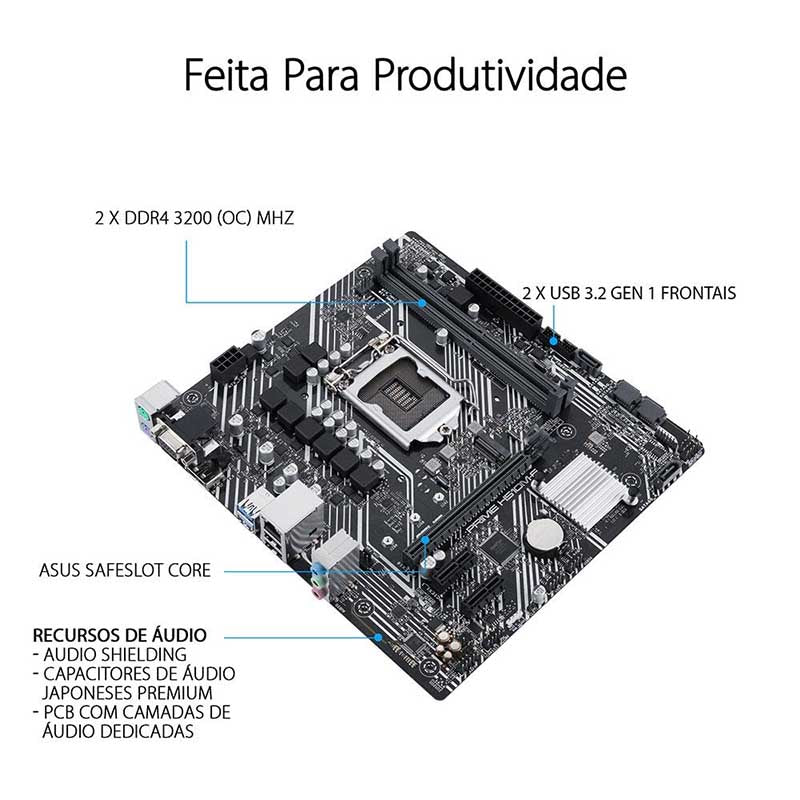 Feita Para Produtividade

2 X DDR4 3200 (OC) MHZ

2 X USB 3.2 GEN 1 FRONTAIS

PRIME H510M-E

ASUS SAFESLOT CORE

RECURSOS DE ÁUDIO
- AUDIO SHIELDING
- CAPACITORES DE ÁUDIO JAPONESES PREMIUM
- PCB COM CAMADAS DE ÁUDIO DEDICADAS