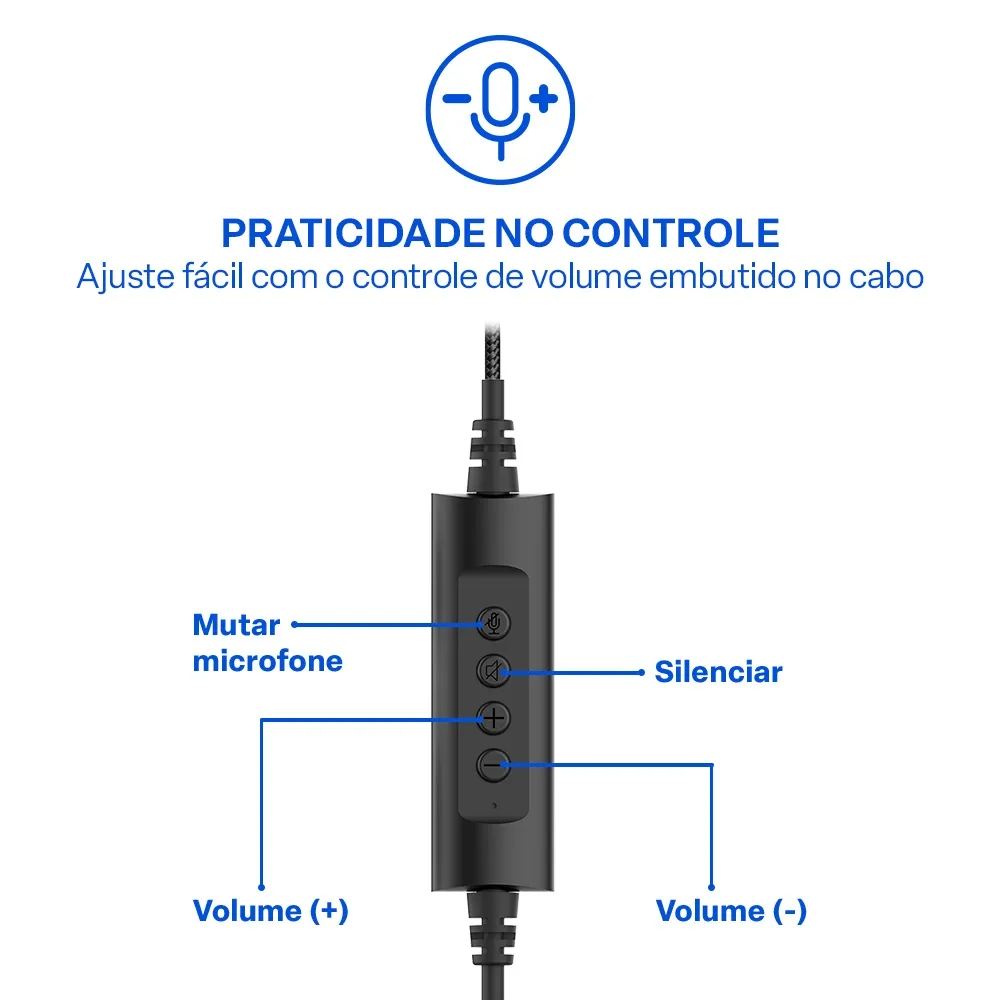 PRATICIDADE NO CONTROLE
Ajuste fácil com o controle de volume embutido no cabo

Mutar microfone

Silenciar

Volume (+)

Volume (-)