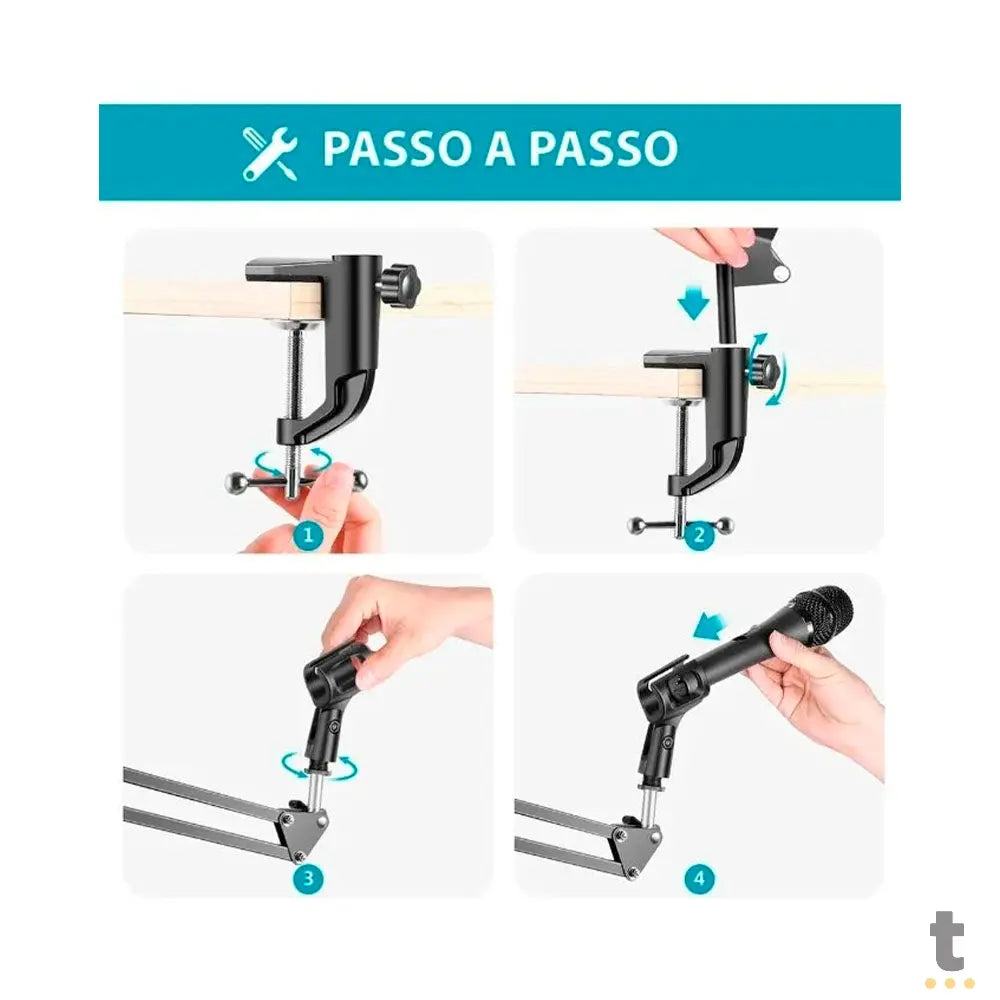 PASSO A PASSO

1

2

3

4

t